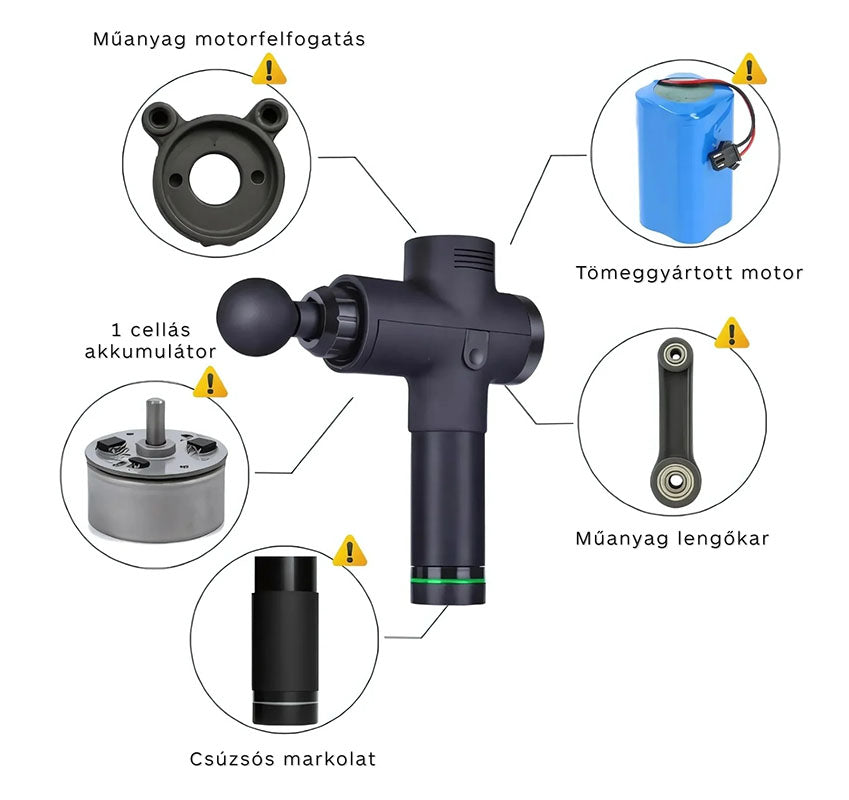 Műanyag motorfelfogatás

Tömeggyártott motor

1 cellás akkumulátor

Műanyag lengőkar

Csúzsós markolat