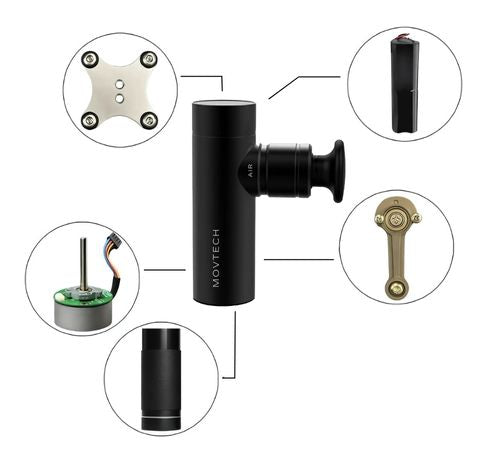 AIR

MOVTECH